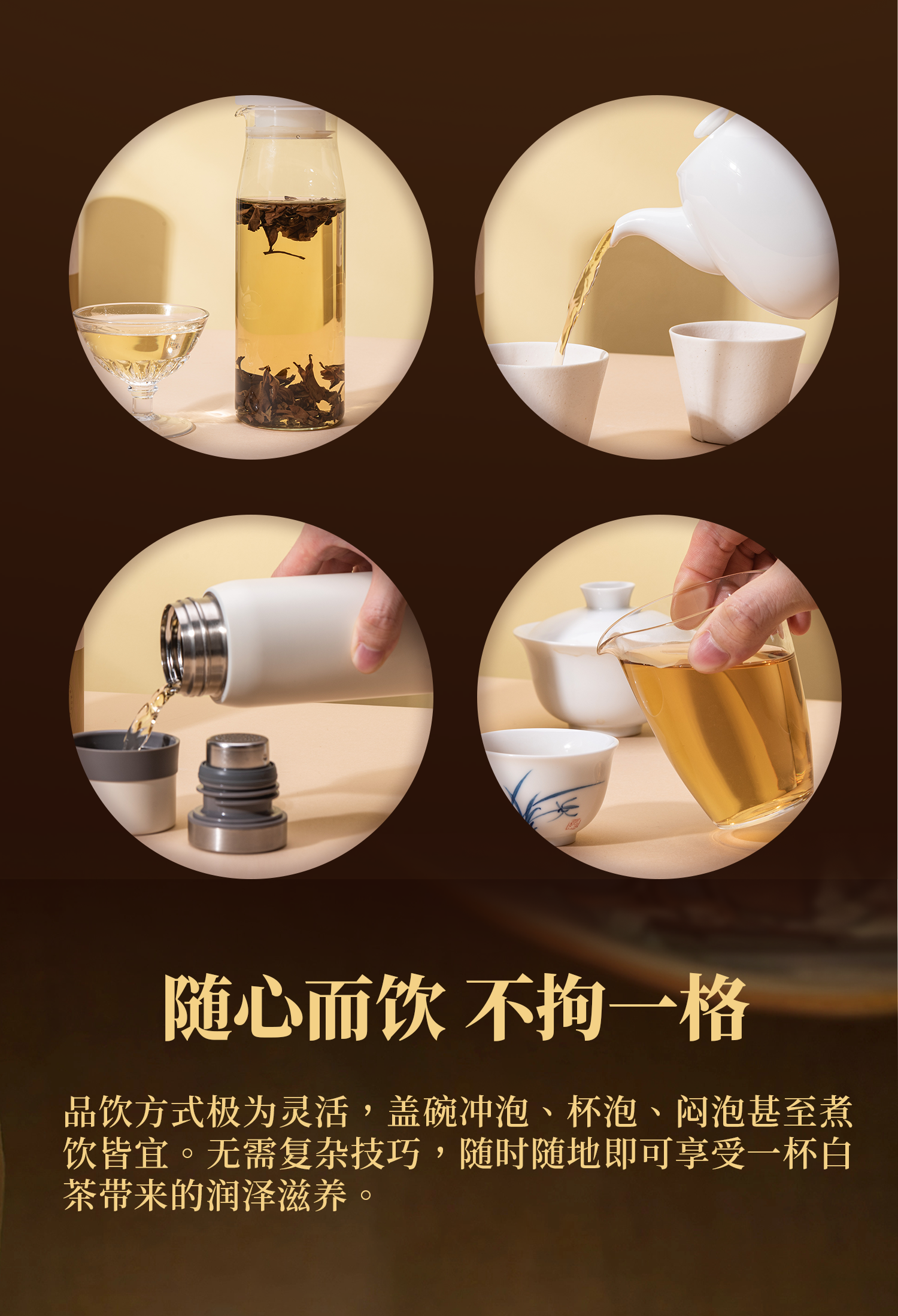 随心而饮 不拘一格

品饮方式极为灵活，盖碗冲泡、杯泡、闷泡甚至煮饮皆宜。无需复杂技巧，随时随地即可享受一杯白茶带来的润泽滋养。